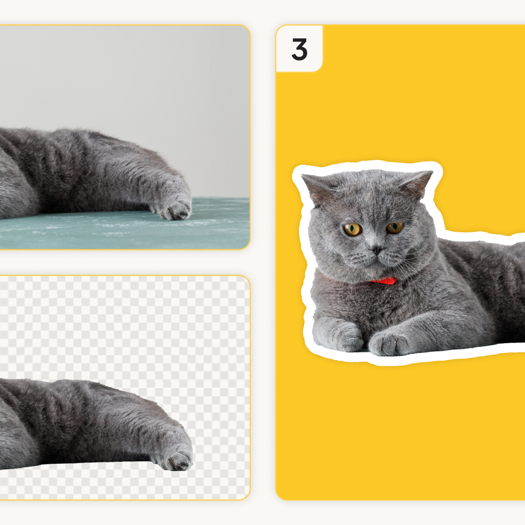 3